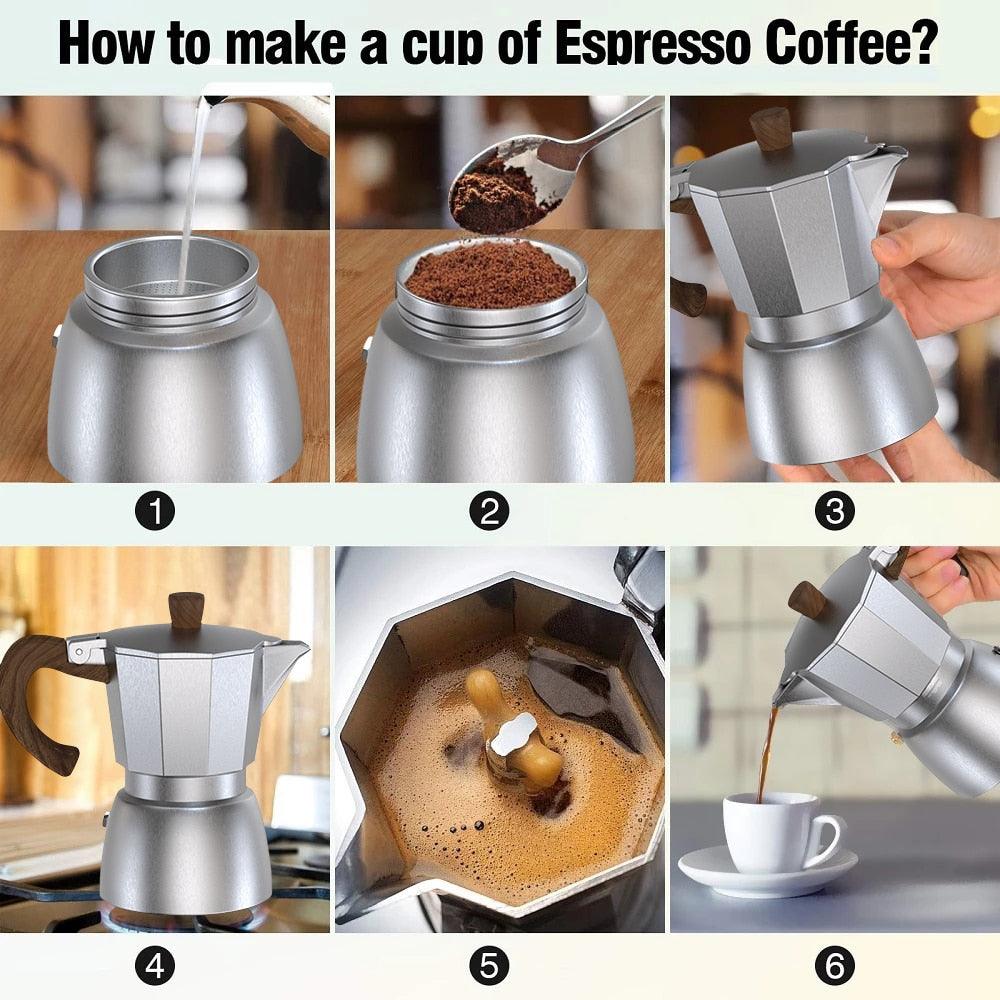 How to make a cup of Espresso Coffee?

1

2

3

4

5

6