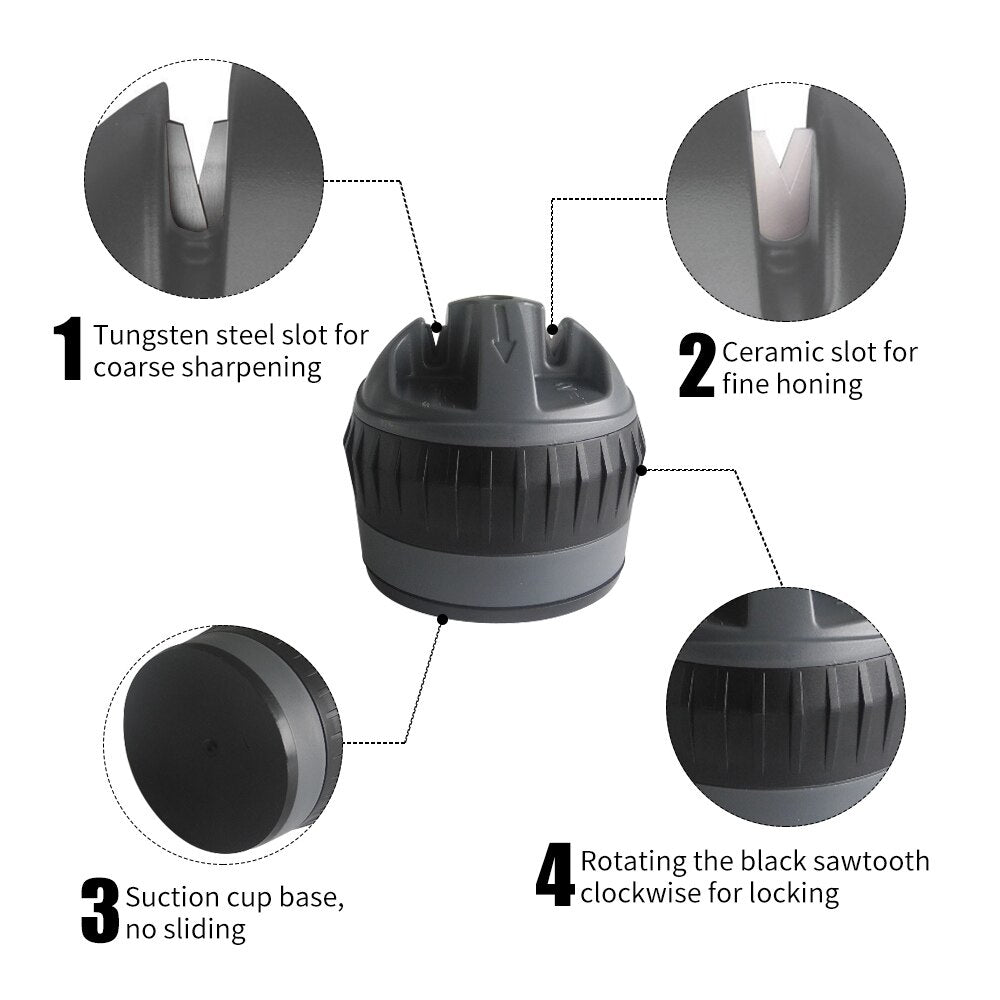 1 Tungsten steel slot for coarse sharpening

2 Ceramic slot for fine honing

3 Suction cup base, no sliding

4 Rotating the black sawtooth clockwise for locking